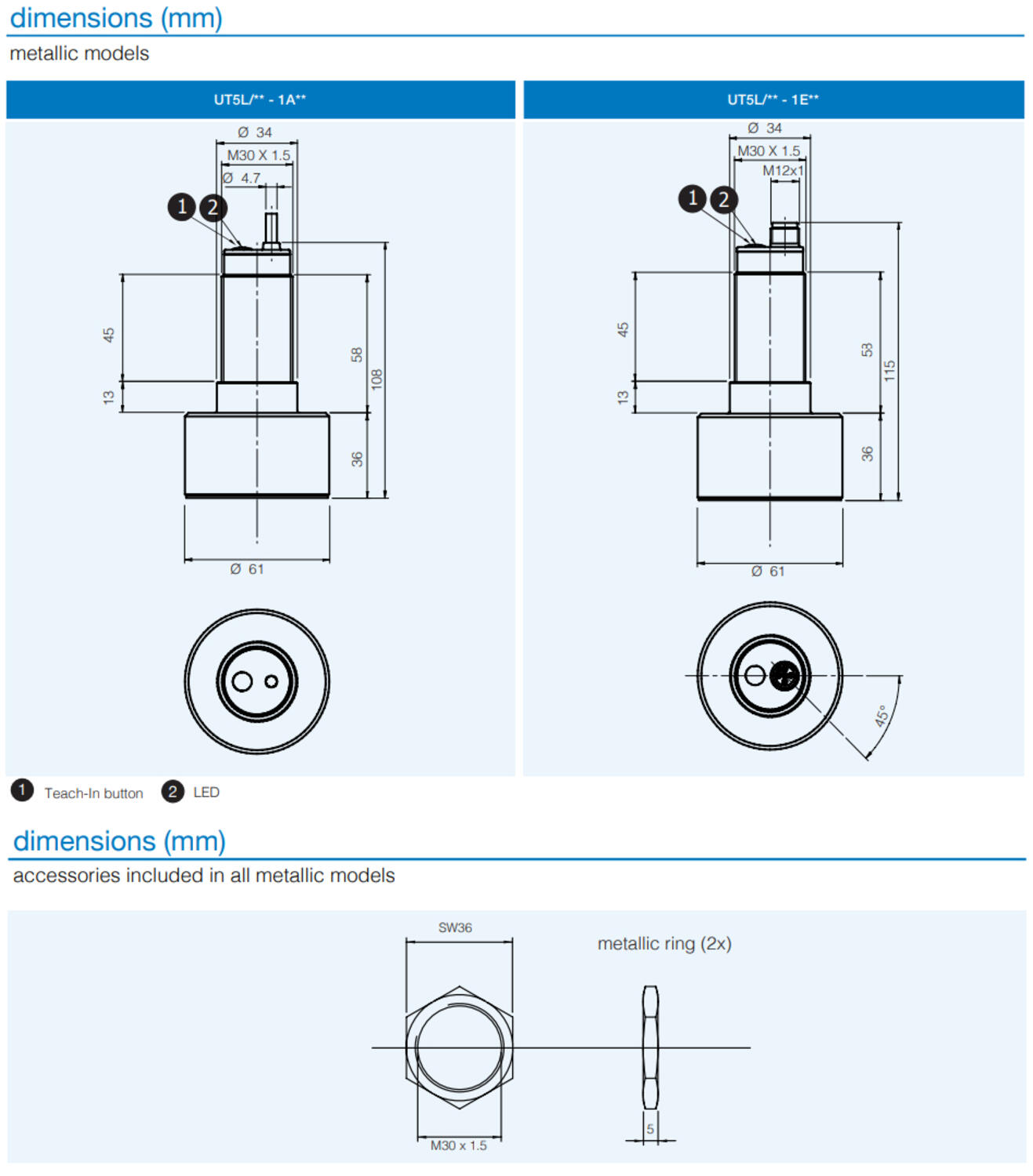 dimensions (mm)

metallic models

UT5L/** - 1A**

Ø 34
M30 X 1.5
Ø 4.7
1 2
45
13
58
108
36
Ø 61

UT5L/** - 1E**

Ø 34
M30 X 1.5
M12x1
1 2
45
13
53
115
36
Ø 61
45°

1 Teach-In button 2 LED

dimensions (mm)

accessories included in all metallic models

SW36
metallic ring (2x)
M30 x 1.5
5