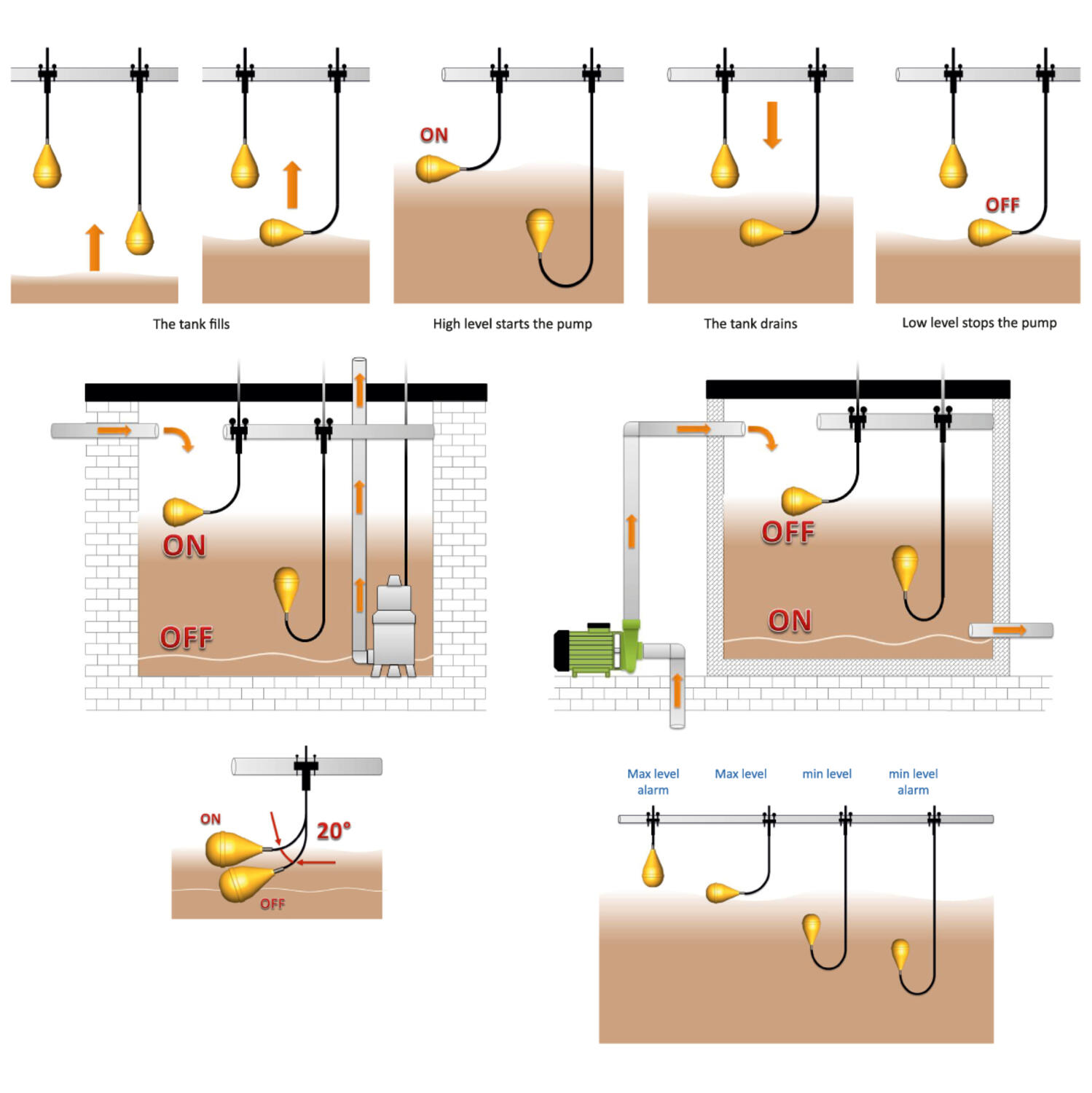 ON

OFF

The tank fills

High level starts the pump

The tank drains

Low level stops the pump

ON

OFF

OFF

ON

ON

20°

OFF

Max level alarm

Max level

min level

min level alarm