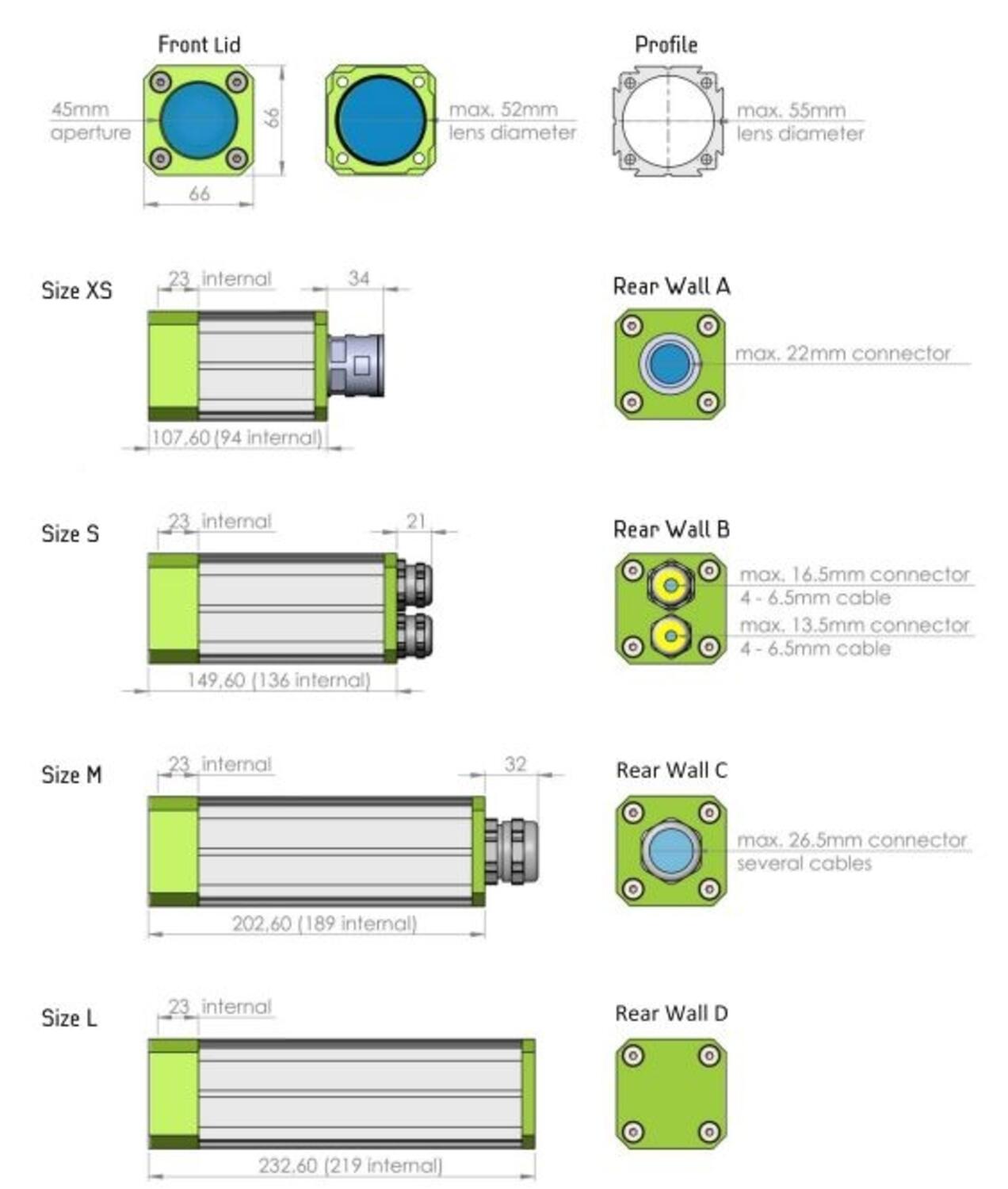 Front Lid

45mm aperture

66

66

max. 52mm lens diameter

Profile

max. 55mm lens diameter

Size XS

23 internal

34

107,60 (94 internal)

Rear Wall A

max. 22mm connector

Size S

23 internal

21

149,60 (136 internal)

Rear Wall B

max. 16.5mm connector
4 - 6.5mm cable

max. 13.5mm connector
4 - 6.5mm cable

Size M

23 internal

32

202,60 (189 internal)

Rear Wall C

max. 26.5mm connector
several cables

Size L

23 internal

232,60 (219 internal)

Rear Wall D