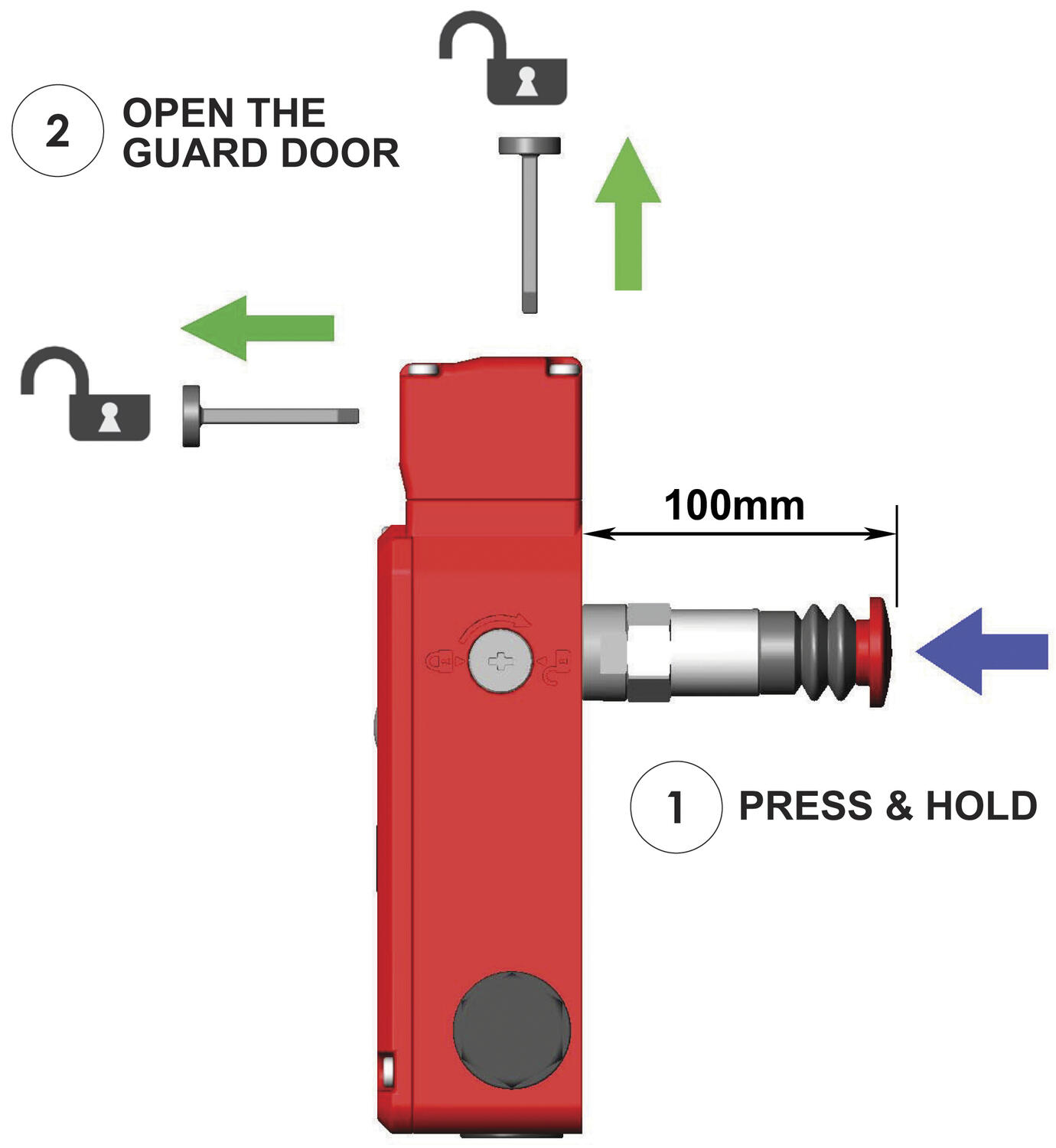 2 OPEN THE GUARD DOOR

100mm

1 PRESS & HOLD