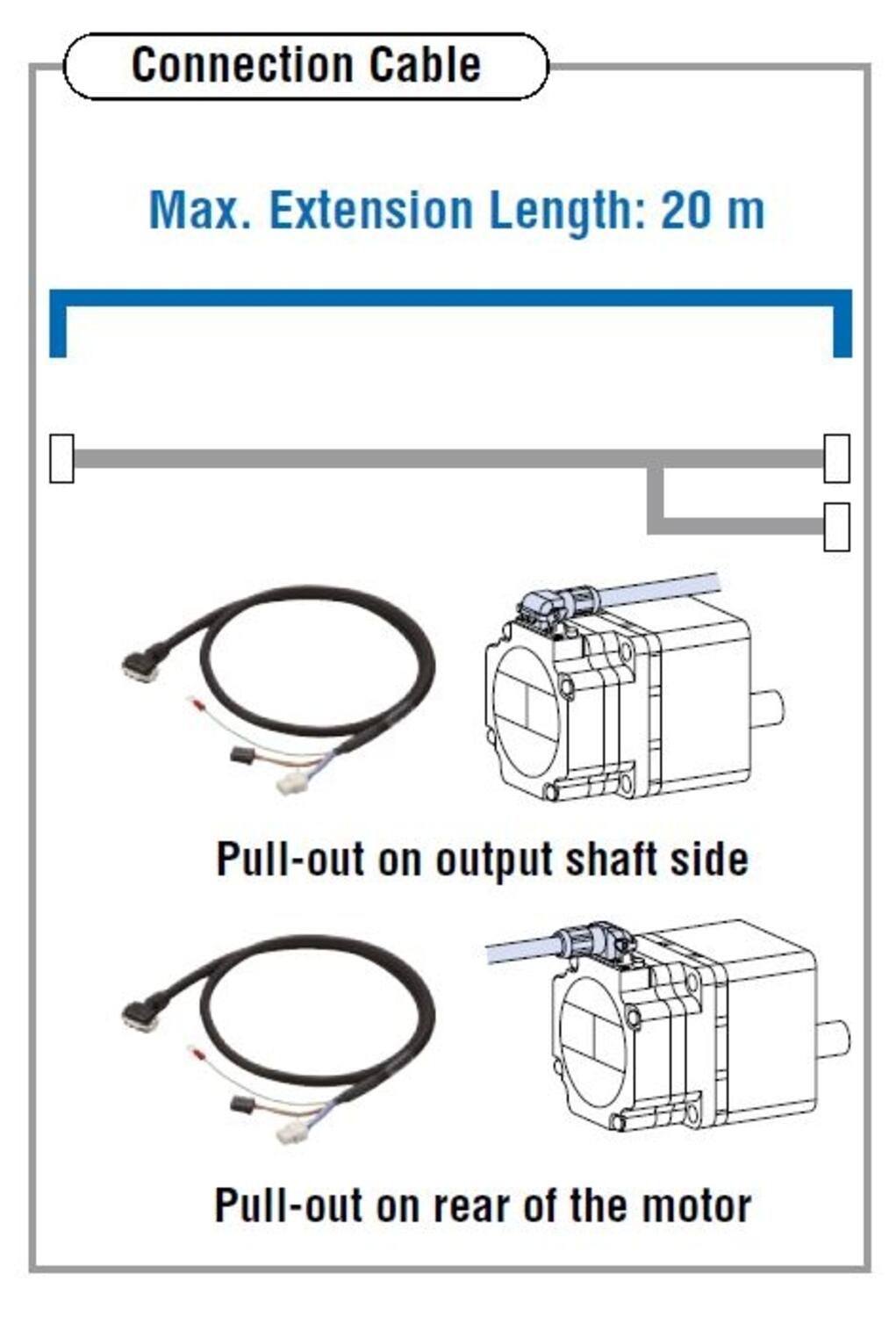 Connection Cable

Max. Extension Length: 20 m

Pull-out on output shaft side

Pull-out on rear of the motor