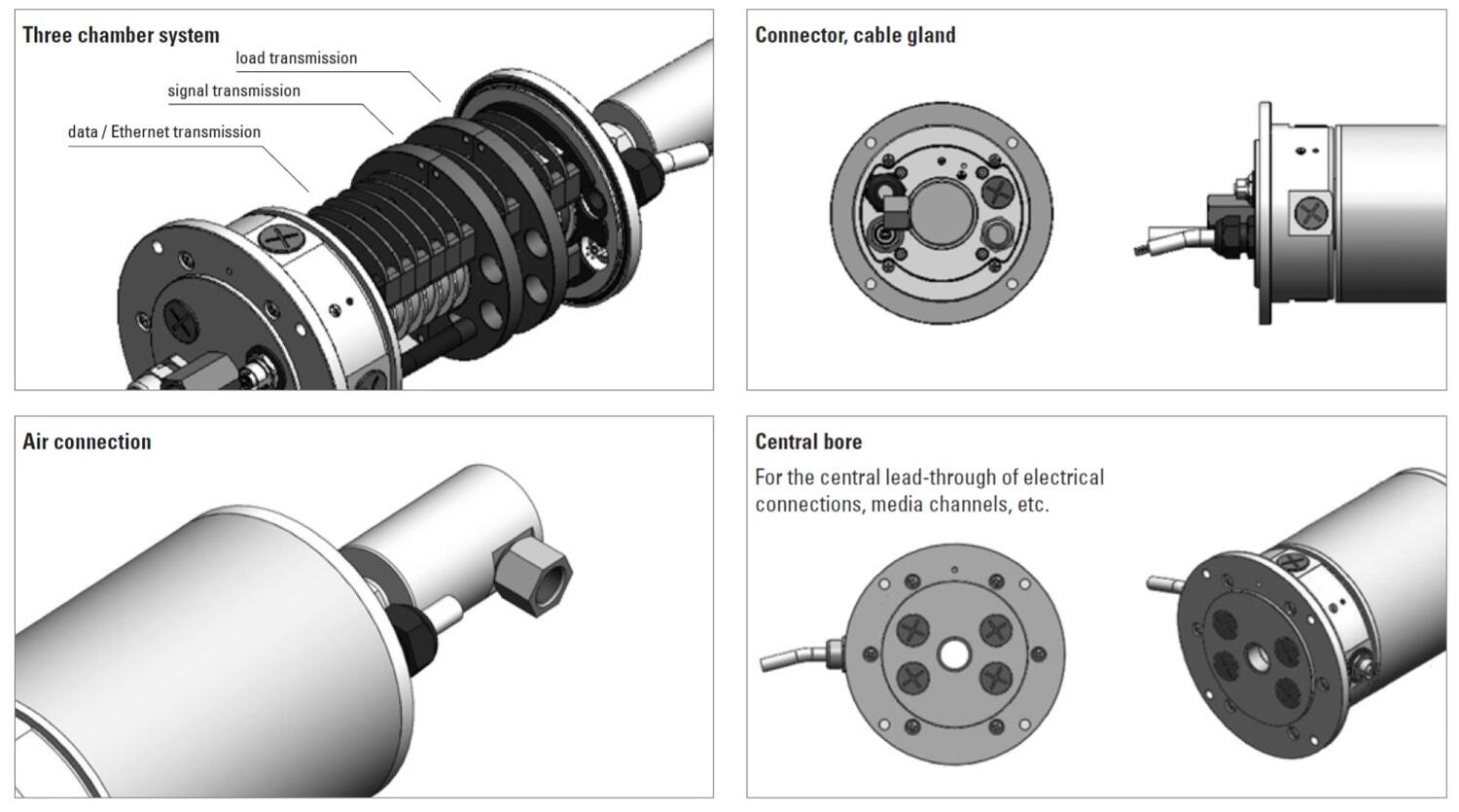 Three chamber system

load transmission

signal transmission

data / Ethernet transmission

Connector, cable gland

Air connection

Central bore

For the central lead-through of electrical connections, media channels, etc.