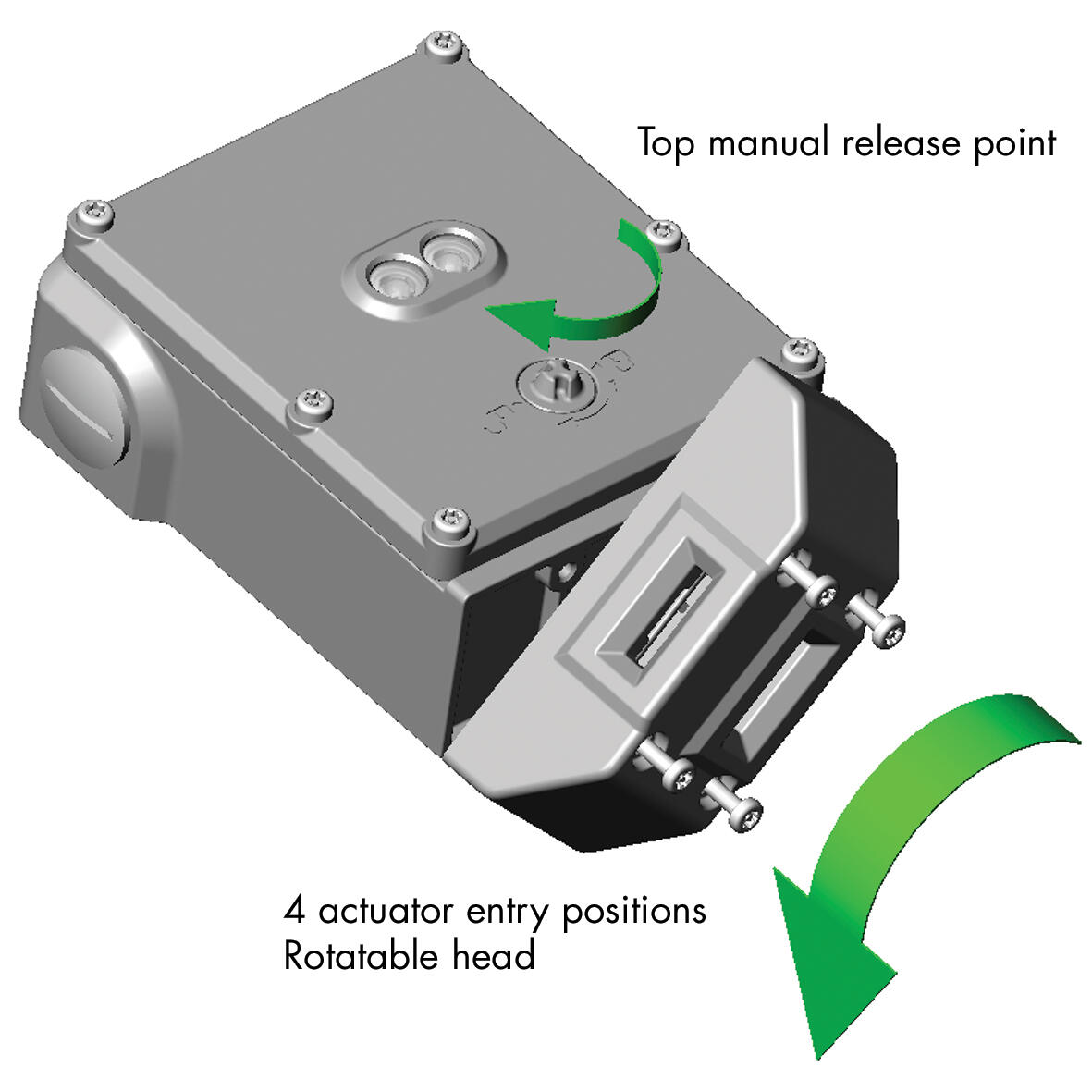 Top manual release point

4 actuator entry positions
Rotatable head