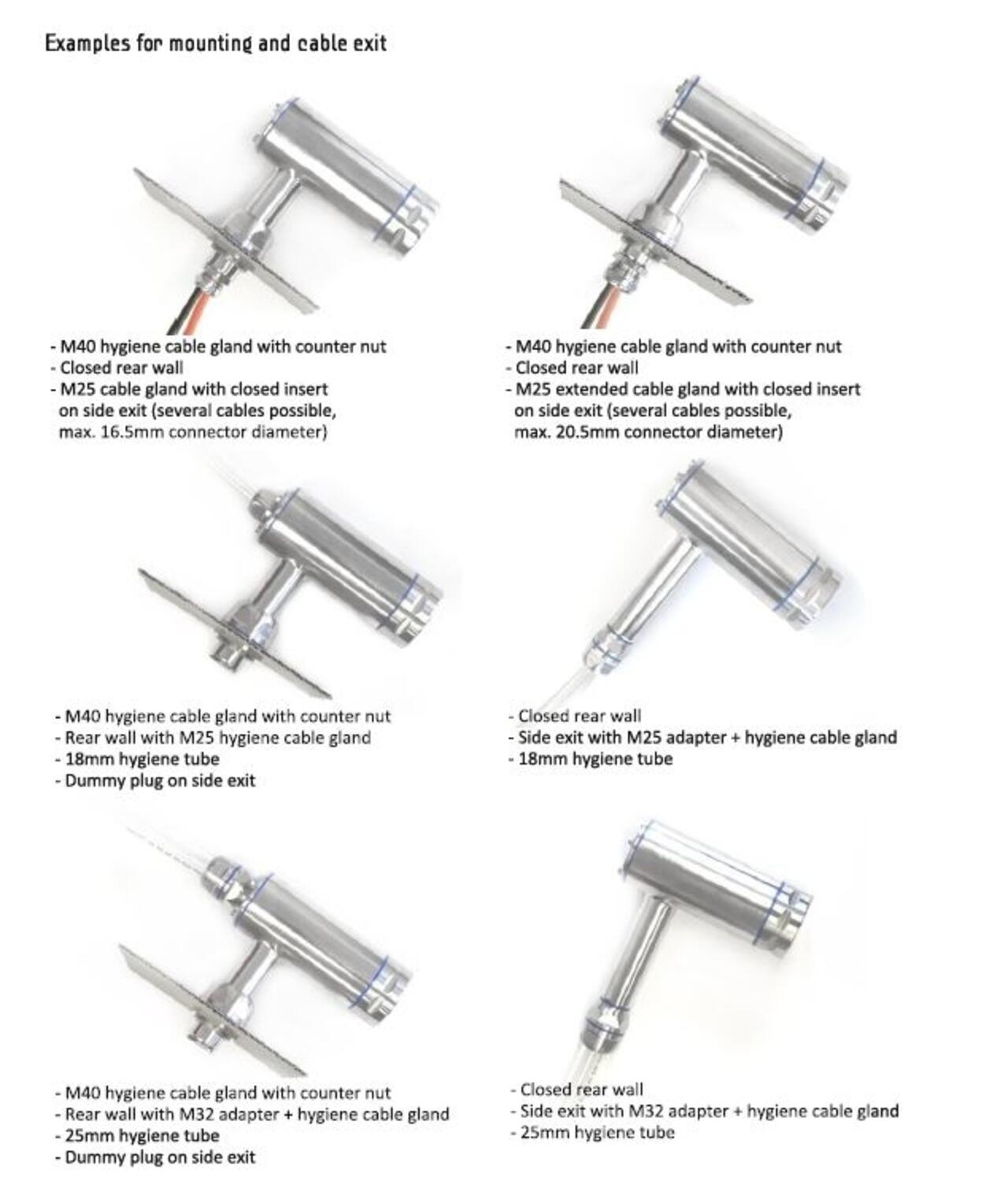 Examples for mounting and cable exit

- M40 hygiene cable gland with counter nut
- Closed rear wall
- M25 cable gland with closed insert on side exit (several cables possible, max. 16.5mm connector diameter)

- M40 hygiene cable gland with counter nut
- Closed rear wall
- M25 extended cable gland with closed insert on side exit (several cables possible, max. 20.5mm connector diameter)

- M40 hygiene cable gland with counter nut
- Rear wall with M25 hygiene cable gland
- 18mm hygiene tube
- Dummy plug on side exit

- Closed rear wall
- Side exit with M25 adapter + hygiene cable gland
- 18mm hygiene tube

- M40 hygiene cable gland with counter nut
- Rear wall with M32 adapter + hygiene cable gland
- 25mm hygiene tube
- Dummy plug on side exit

- Closed rear wall
- Side exit with M32 adapter + hygiene cable gland
- 25mm hygiene tube