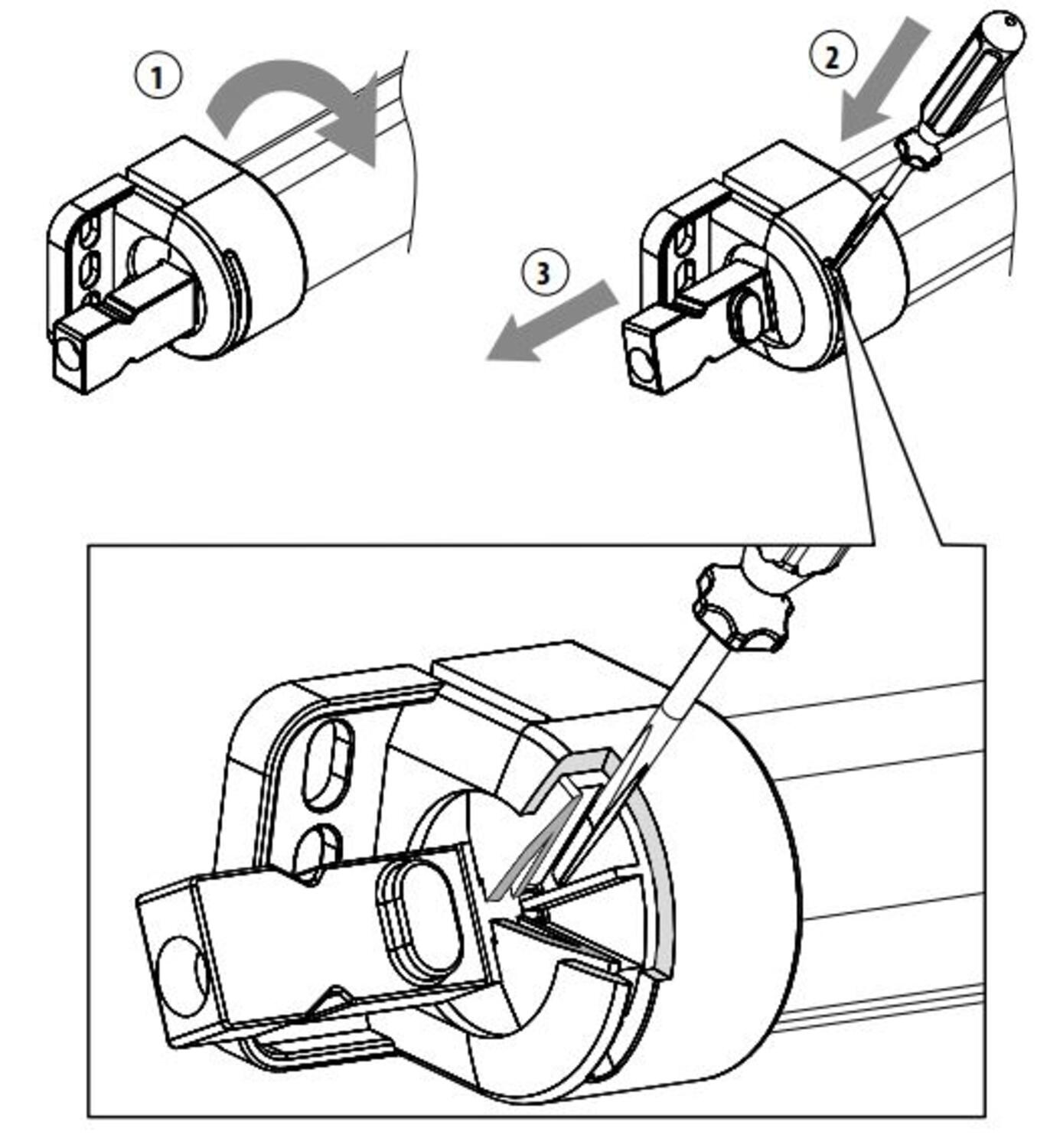 1

2

3