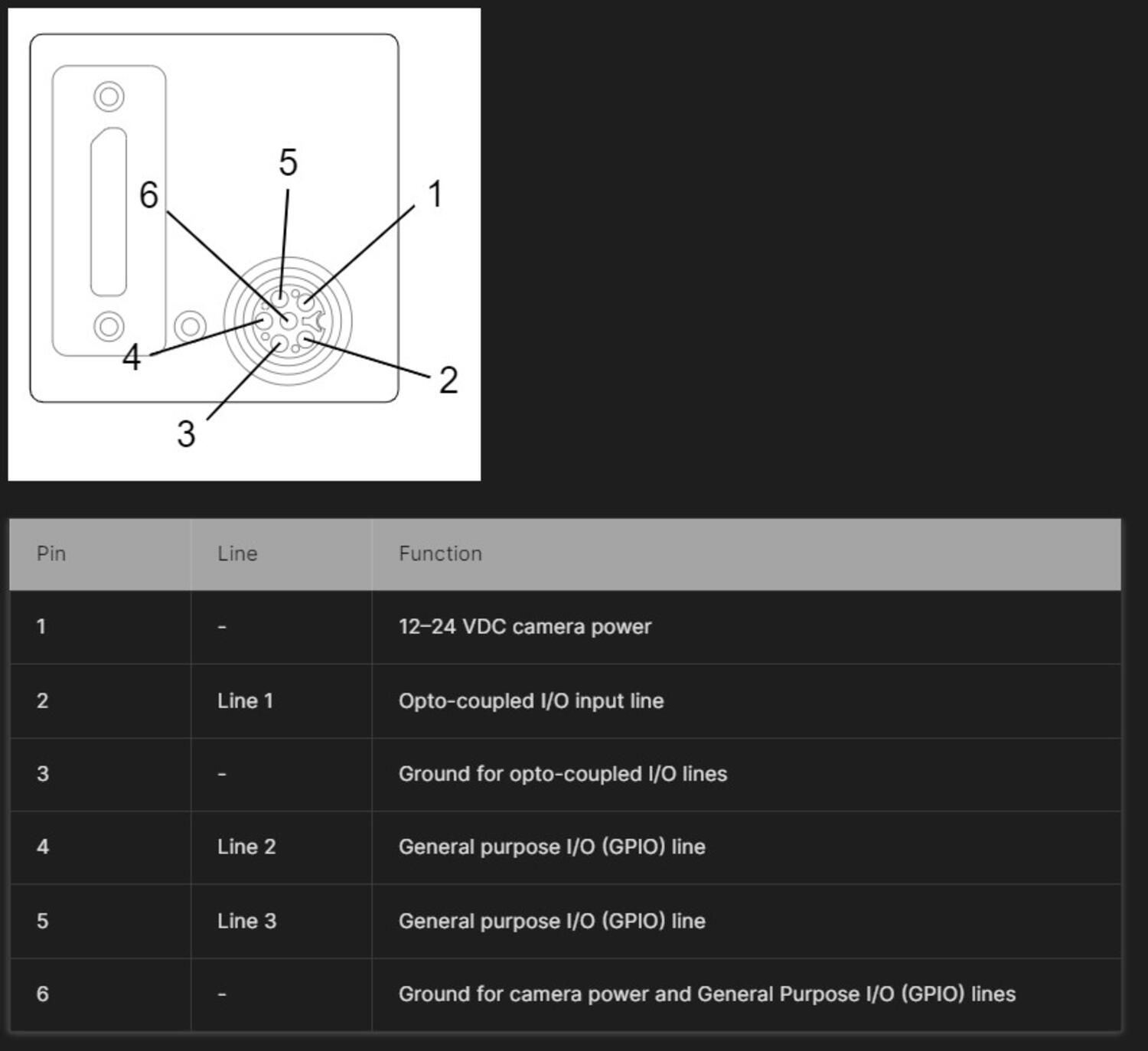 5
6
1
4
2
3

| Pin | Line | Function |
|---|---|---|
| 1 | - | 12–24 VDC camera power |
| 2 | Line 1 | Opto-coupled I/O input line |
| 3 | - | Ground for opto-coupled I/O lines |
| 4 | Line 2 | General purpose I/O (GPIO) line |
| 5 | Line 3 | General purpose I/O (GPIO) line |
| 6 | - | Ground for camera power and General Purpose I/O (GPIO) lines |