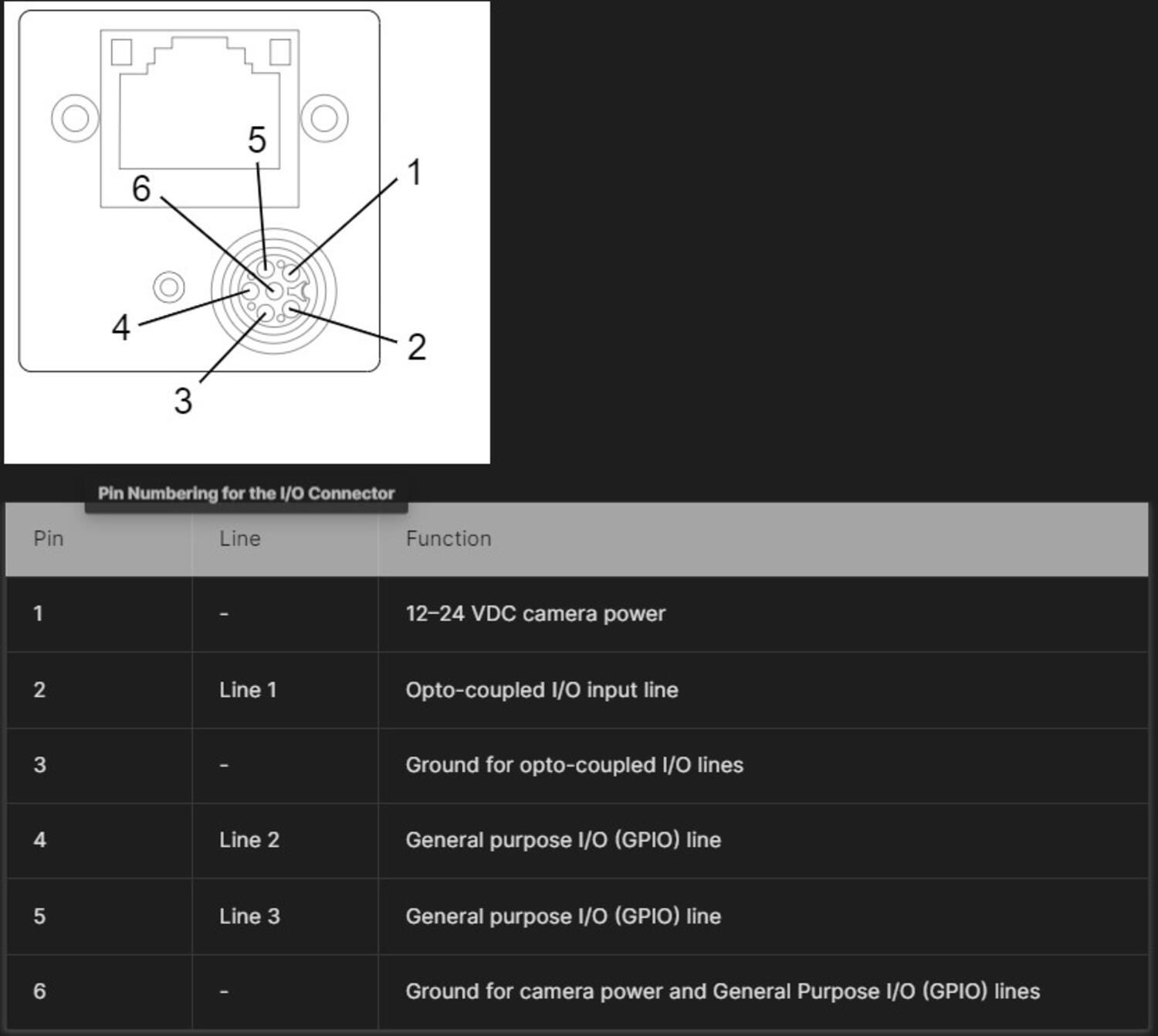 5
1
6
4
2
3

Pin Numbering for the I/O Connector

| Pin | Line | Function |
|---|---|---|
| 1 | - | 12–24 VDC camera power |
| 2 | Line 1 | Opto-coupled I/O input line |
| 3 | - | Ground for opto-coupled I/O lines |
| 4 | Line 2 | General purpose I/O (GPIO) line |
| 5 | Line 3 | General purpose I/O (GPIO) line |
| 6 | - | Ground for camera power and General Purpose I/O (GPIO) lines |