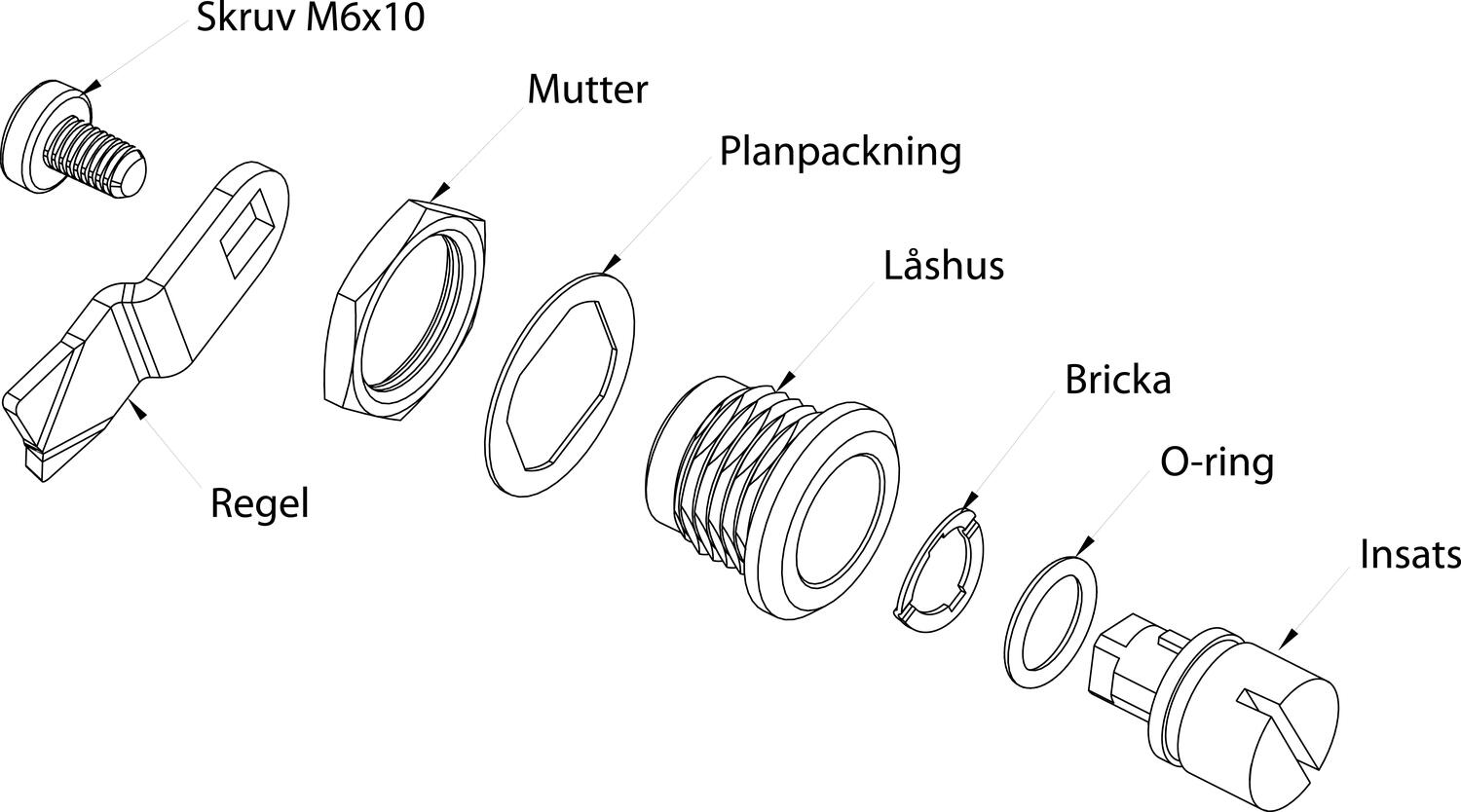 Skruv M6x10
Mutter
Planpackning
Låshus
Bricka
O-ring
Insats
Regel