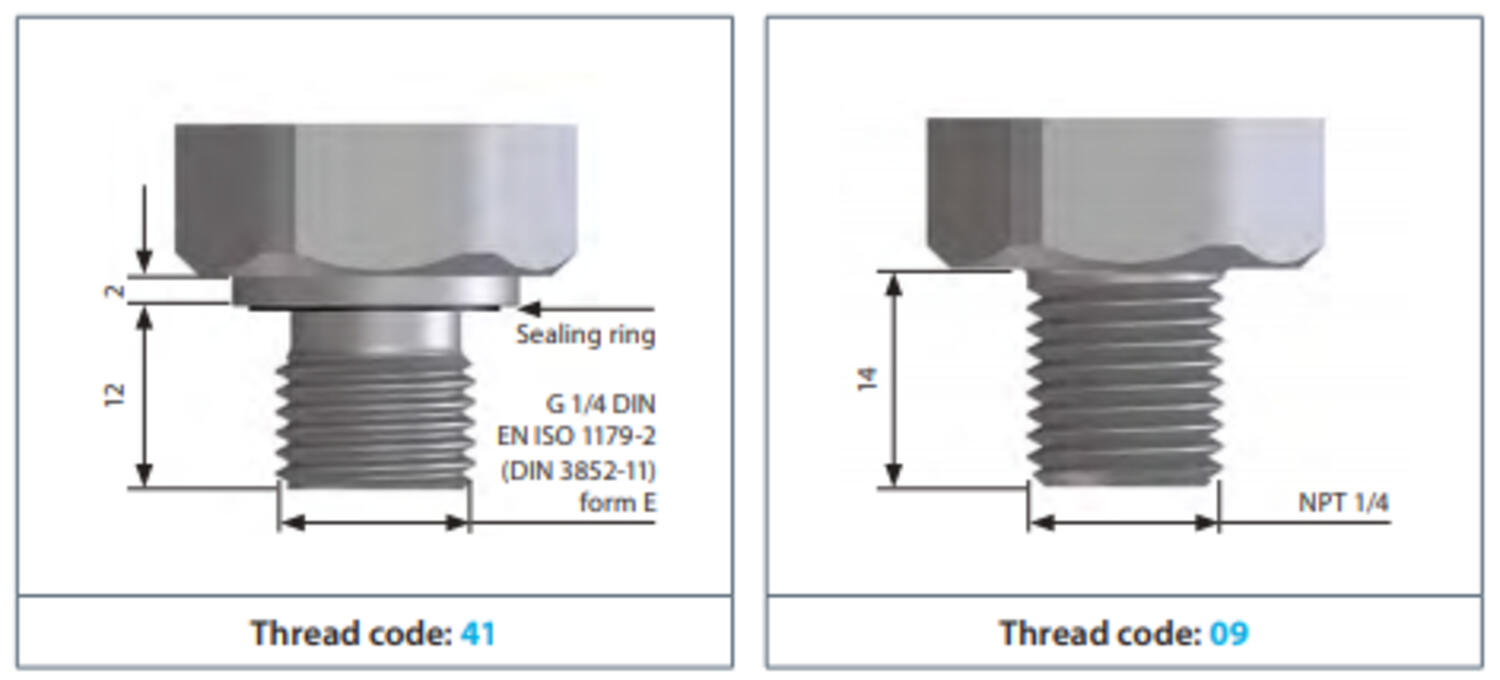 2

12

Sealing ring

G 1/4 DIN
EN ISO 1179-2
(DIN 3852-11)
form E

Thread code: 41

14

NPT 1/4

Thread code: 09